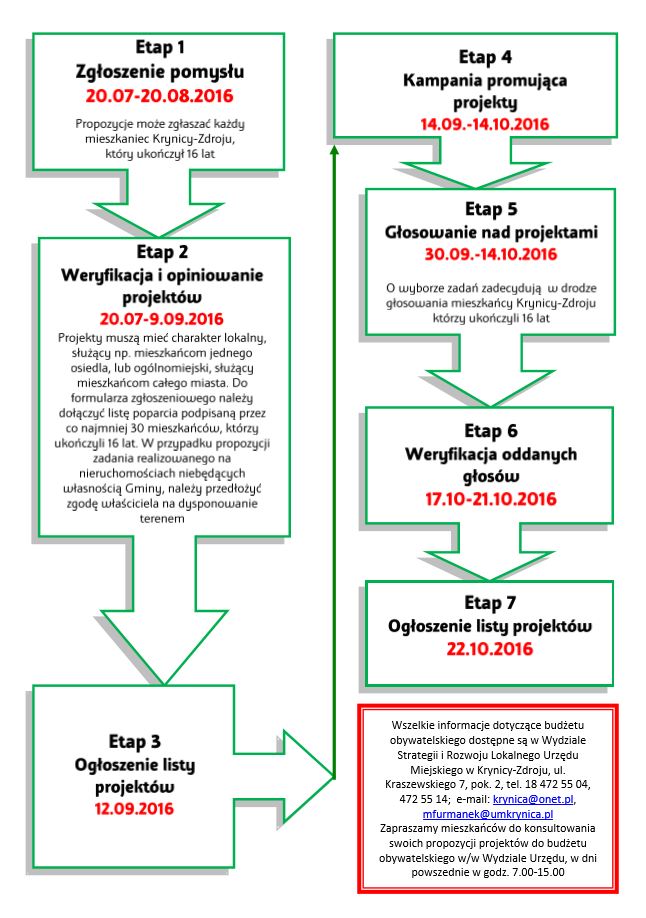 Etap 1
Zgłoszenie pomysłu
20.07-20.08.2016

Propozycje może zgłaszać każdy mieszkaniec Krynicy-Zdroju, który ukończył 16 lat

Etap 2
Weryfikacja i opiniowanie projektów
20.07-9.09.2016

Projekty muszą mieć charakter lokalny, służący np. mieszkańcom jednego osiedla, lub ogólnomiejski, służący mieszkańcom całego miasta. Do formularza zgłoszeniowego należy dołączyć listę poparcia podpisaną przez co najmniej 30 mieszkańców, którzy ukończyli 16 lat. W przypadku propozycji zadania realizowanego na nieruchomościach niebędących własnością Gminy, należy przedłożyć zgodę właściciela na dysponowanie terenem

Etap 3
Ogłoszenie listy projektów
12.09.2016

Etap 4
Kampania promująca projekty
14.09.-14.10.2016

Etap 5
Głosowanie nad projektami
30.09.-14.10.2016

O wyborze zadań zadecydują w drodze głosowania mieszkańcy Krynicy-Zdroju którzy ukończyli 16 lat

Etap 6
Weryfikacja oddanych głosów
17.10-21.10.2016

Etap 7
Ogłoszenie listy projektów
22.10.2016

Wszelkie informacje dotyczące budżetu obywatelskiego dostępne są w Wydziale Strategii i Rozwoju Lokalnego Urzędu Miejskiego w Krynicy-Zdroju, ul. Kraszewskiego 7, pok. 2, tel. 18 472 55 04, 472 55 14; e-mail: krynica@onet.pl, mfurmanek@umkrynica.pl
Zapraszamy mieszkańców do konsultowania swoich propozycji projektów do budżetu obywatelskiego w/w Wydziale Urzędu, w dni powszednie w godz. 7.00-15.00